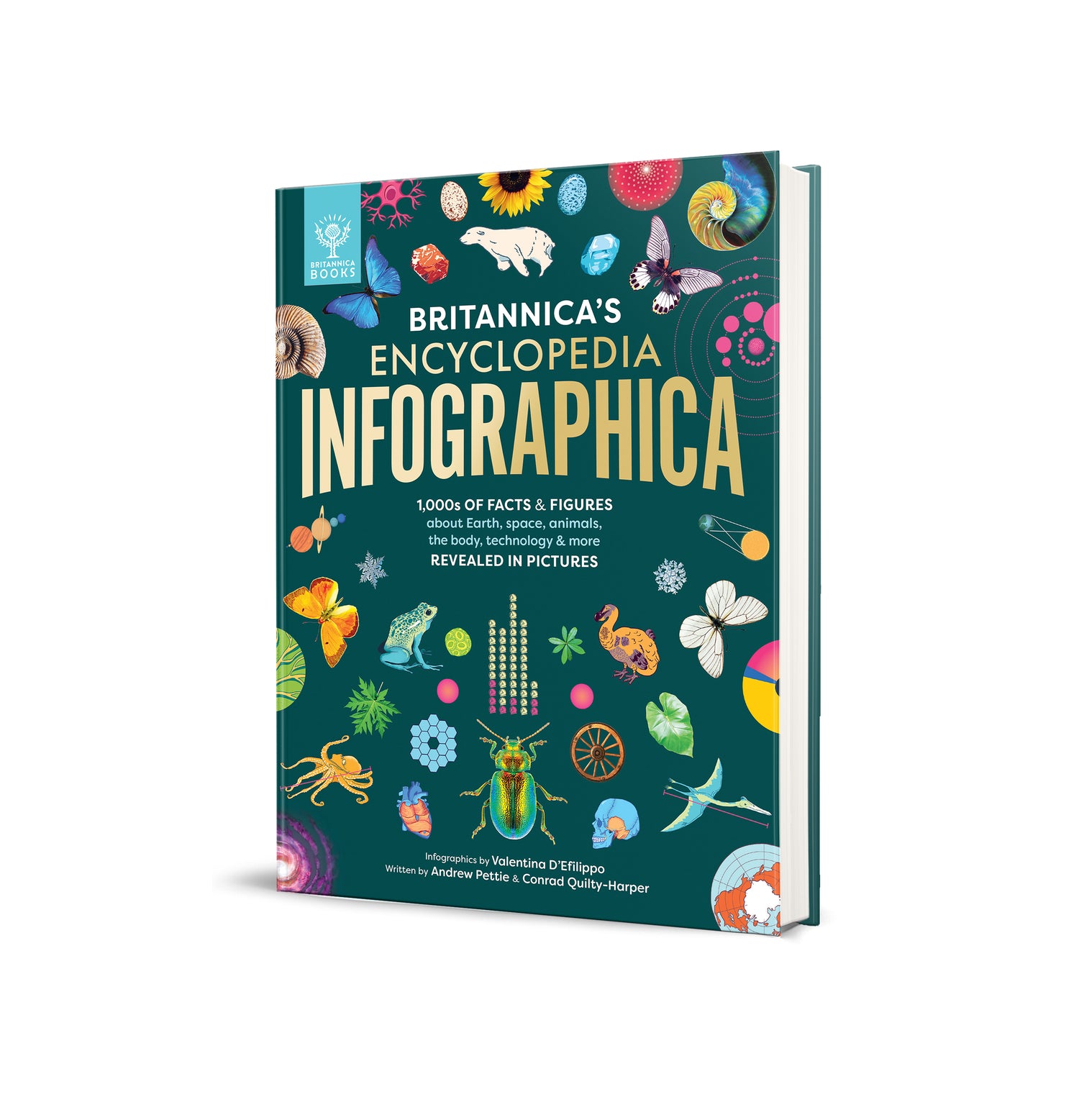 BRITANNICA BOOKS

BRITANNICA'S
ENCYCLOPEDIA
INFOGRAPHICA

1,000s OF FACTS & FIGURES
about Earth, space, animals, the body, technology & more
REVEALED IN PICTURES

Infographics by Valentina D'Efilippo
Written by Andrew Pettie & Conrad Quilty-Harper